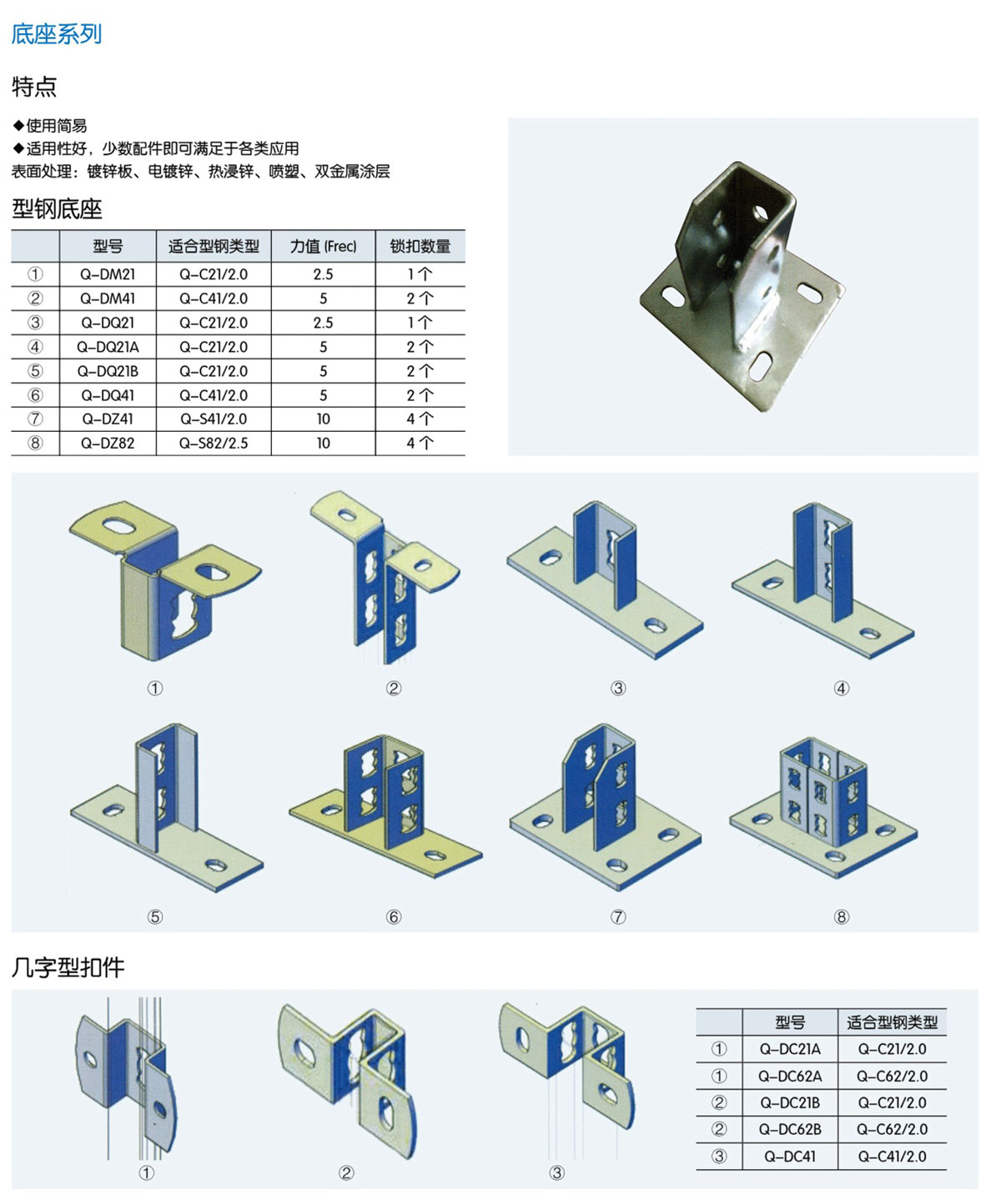 底座系列

特点

◆使用简易
◆适用性好，少数配件即可满足于各类应用
表面处理：镀锌板、电镀锌、热浸锌、喷塑、双金属涂层

型钢底座

| | 型号 | 适合型钢类型 | 力值 (Frec) | 锁扣数量 |
|---|---|---|---|---|
| ① | Q-DM21 | Q-C21/2.0 | 2.5 | 1个 |
| ② | Q-DM41 | Q-C41/2.0 | 5 | 2个 |
| ③ | Q-DQ21 | Q-C21/2.0 | 2.5 | 1个 |
| ④ | Q-DQ21A | Q-C21/2.0 | 5 | 2个 |
| ⑤ | Q-DQ21B | Q-C21/2.0 | 5 | 2个 |
| ⑥ | Q-DQ41 | Q-C41/2.0 | 5 | 2个 |
| ⑦ | Q-DZ41 | Q-S41/2.0 | 10 | 4个 |
| ⑧ | Q-DZ82 | Q-S82/2.5 | 10 | 4个 |

① ② ③ ④

⑤ ⑥ ⑦ ⑧

几字型扣件

① ② ③

| | 型号 | 适合型钢类型 |
|---|---|---|
| ① | Q-DC21A | Q-C21/2.0 |
| ① | Q-DC62A | Q-C62/2.0 |
| ② | Q-DC21B | Q-C21/2.0 |
| ② | Q-DC62B | Q-C62/2.0 |
| ③ | Q-DC41 | Q-C41/2.0 |